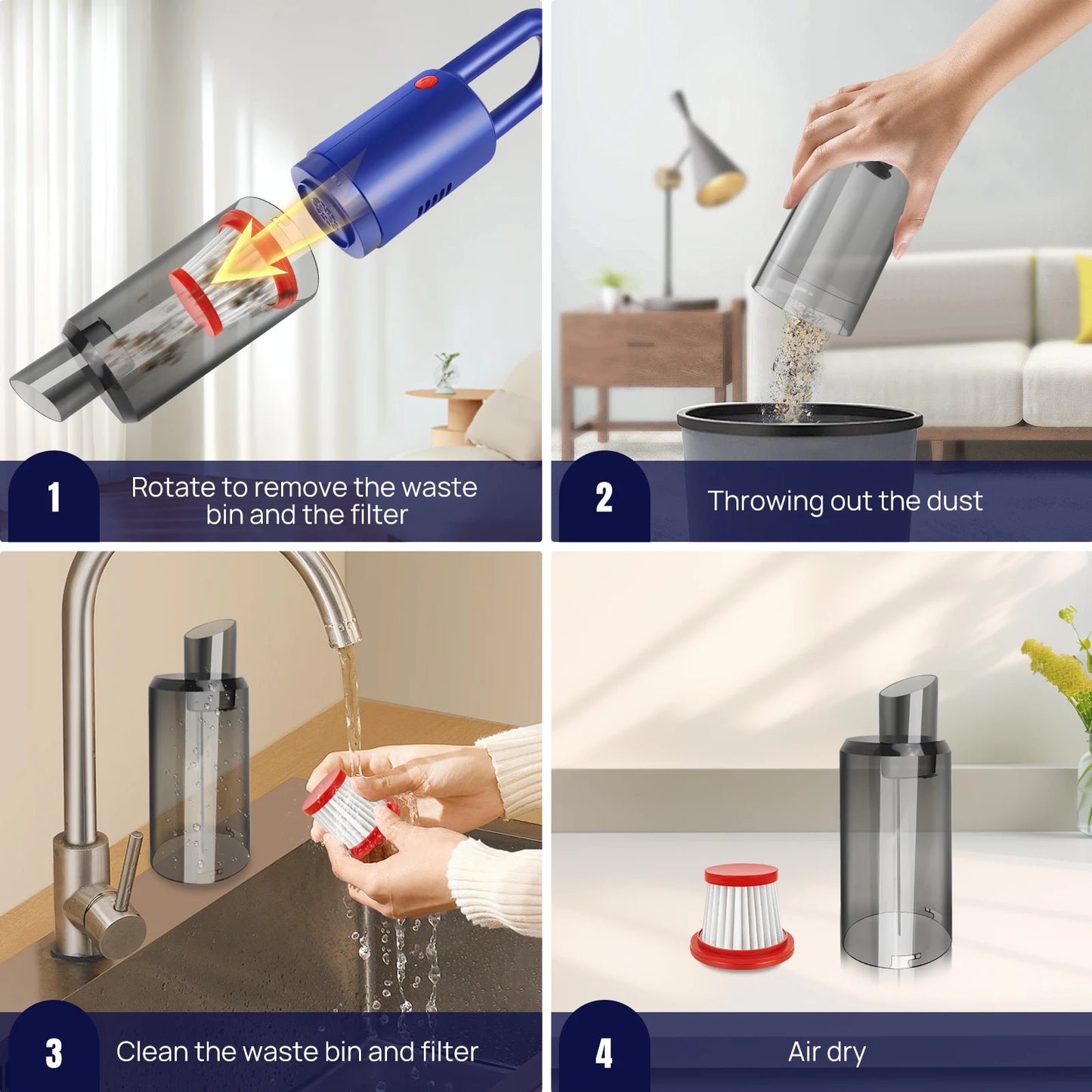 1
Rotate to remove the waste bin and the filter

2
Throwing out the dust

3
Clean the waste bin and filter

4
Air dry