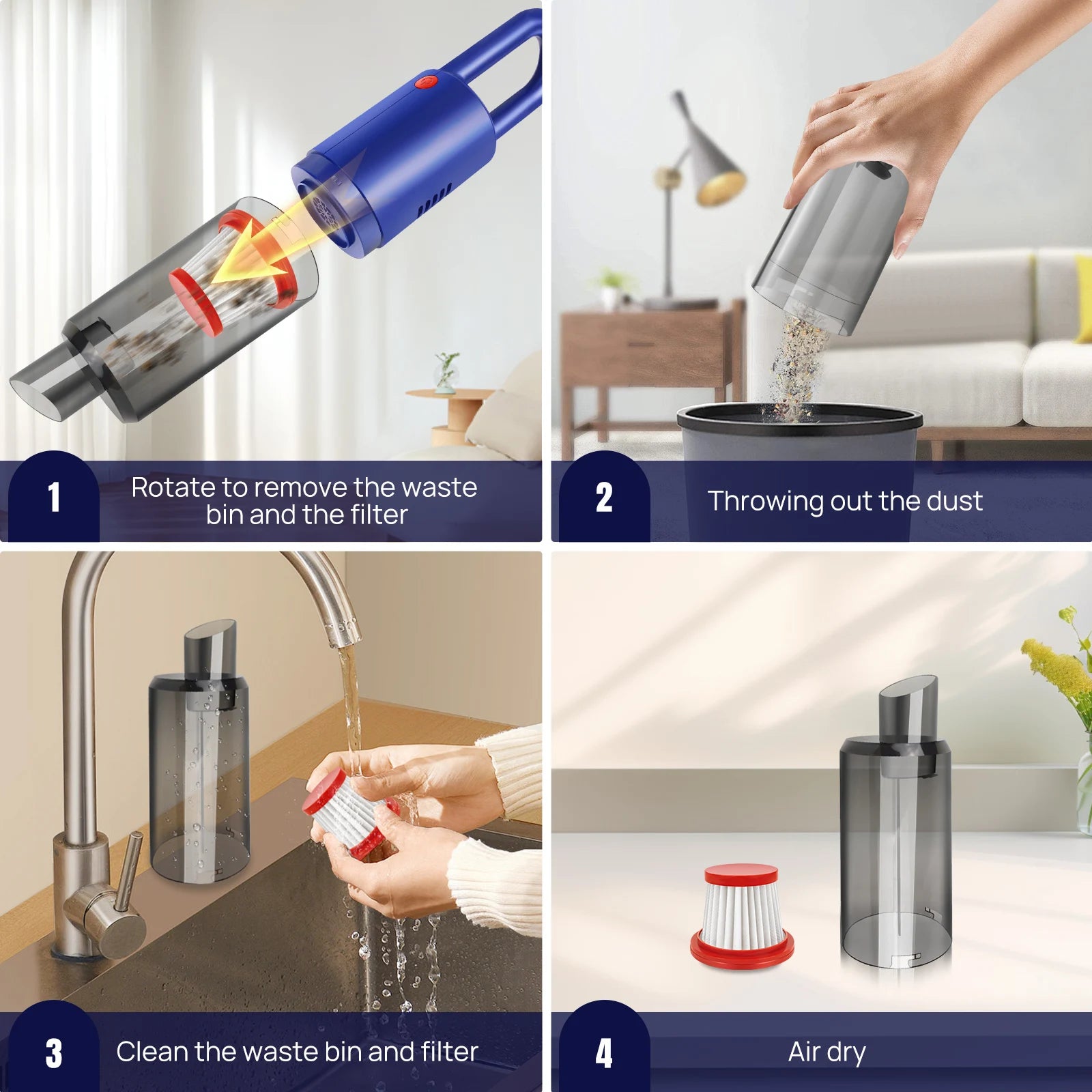 1
Rotate to remove the waste bin and the filter

2
Throwing out the dust

3
Clean the waste bin and filter

4
Air dry