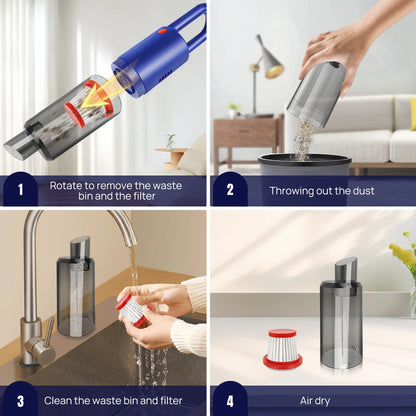 1
Rotate to remove the waste bin and the filter

2
Throwing out the dust

3
Clean the waste bin and filter

4
Air dry