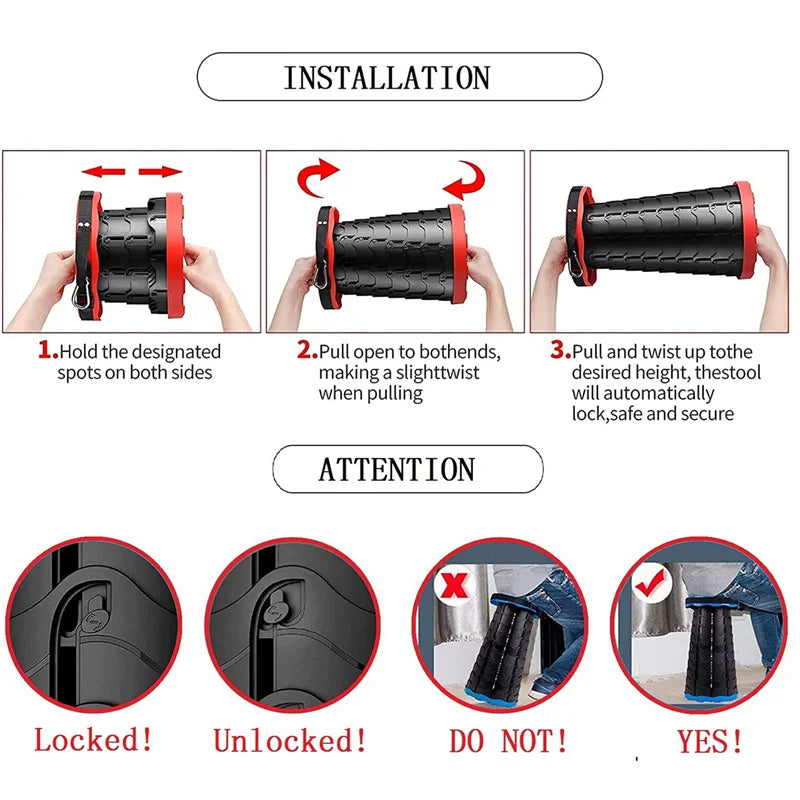 INSTALLATION

1.Hold the designated spots on both sides

2.Pull open to bothends, making a slighttwist when pulling

3.Pull and twist up tothe desired height, thestool will automatically lock,safe and secure

ATTENTION

Locked!

Unlocked!

DO NOT!

YES!