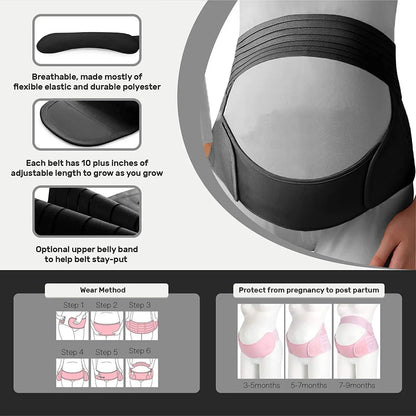 Breathable, made mostly of flexible elastic and durable polyester

Each belt has 10 plus inches of adjustable length to grow as you grow

Optional upper belly band to help belt stay-put

Wear Method

Step 1 Step 2 Step 3

Step 4 Step 5 Step 6

Protect from pregnancy to post partum

3-5months 5-7months 7-9months