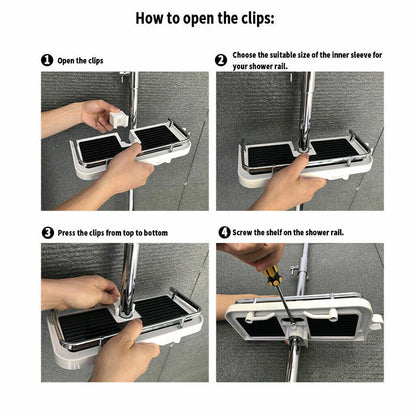 How to open the clips:

1 Open the clips

2 Choose the suitable size of the inner sleeve for your shower rail.

3 Press the clips from top to bottom

4 Screw the shelf on the shower rail.