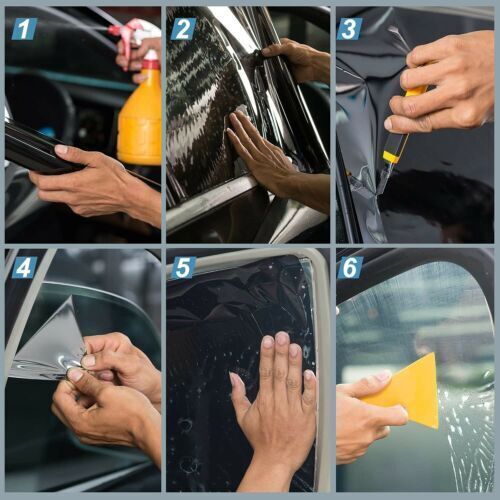 1
2
3
4
5
6